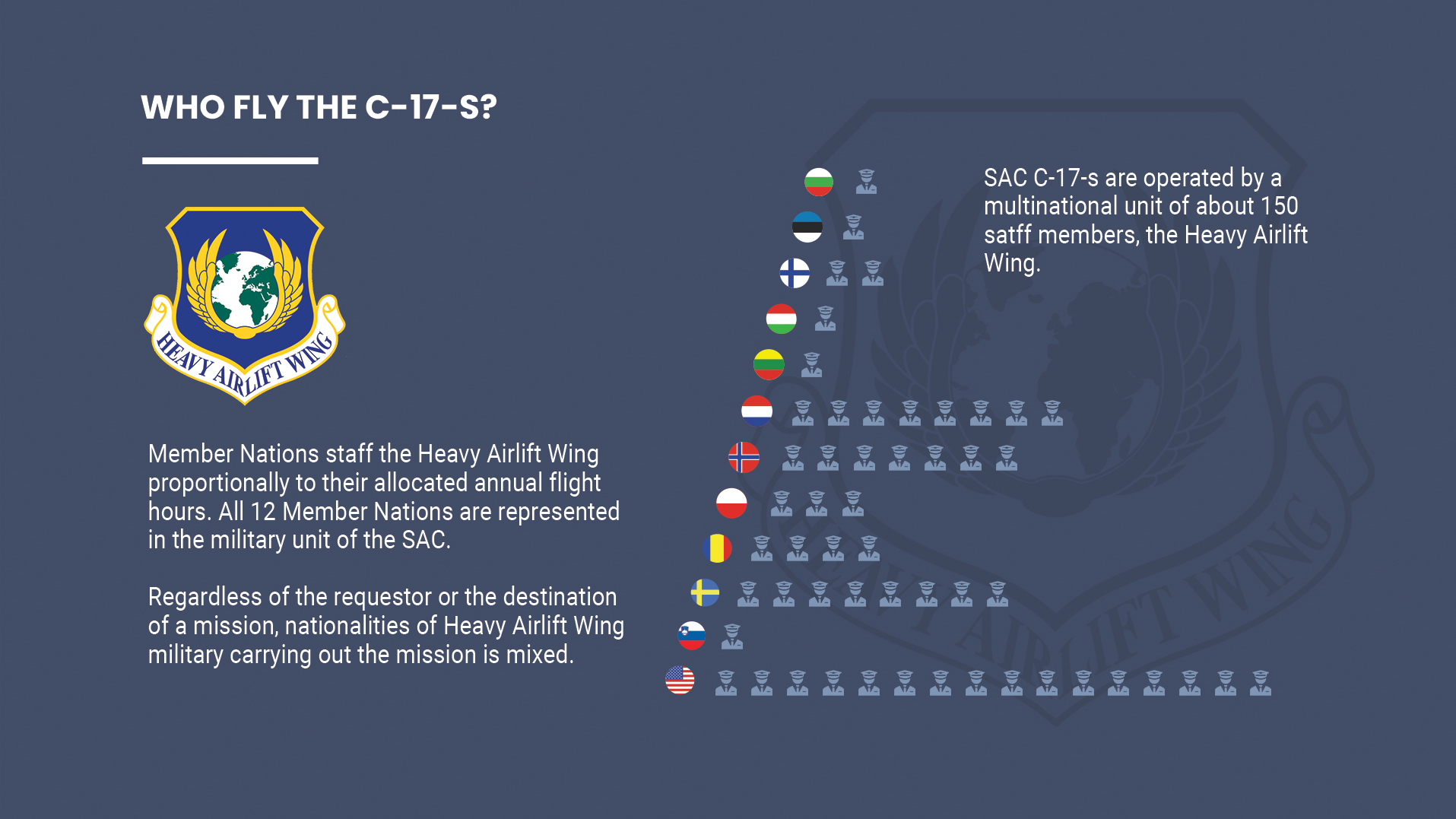 WHO FLY THE C-17-S?

HEAVY AIRLIFT WING

Member Nations staff the Heavy Airlift Wing proportionally to their allocated annual flight hours. All 12 Member Nations are represented in the military unit of the SAC.

Regardless of the requestor or the destination of a mission, nationalities of Heavy Airlift Wing military carrying out the mission is mixed.

SAC C-17-s are operated by a multinational unit of about 150 satff members, the Heavy Airlift Wing.

HEAVY AIRLIFT WING